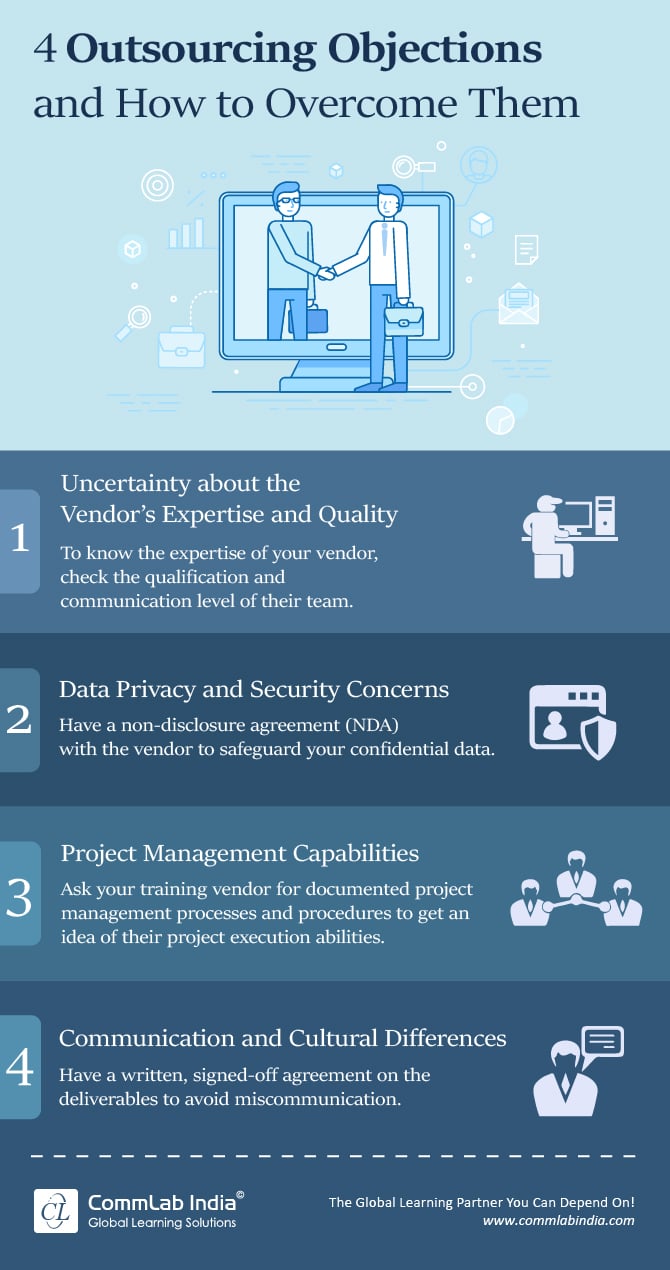 4 Outsourcing Objections and How to Overcome Them

1

Uncertainty about the Vendor's Expertise and Quality

To know the expertise of your vendor, check the qualification and communication level of their team.

2

Data Privacy and Security Concerns

Have a non-disclosure agreement (NDA) with the vendor to safeguard your confidential data.

3

Project Management Capabilities

Ask your training vendor for documented project management processes and procedures to get an idea of their project execution abilities.

4

Communication and Cultural Differences

Have a written, signed-off agreement on the deliverables to avoid miscommunication.

CL CommLab India©
Global Learning Solutions

The Global Learning Partner You Can Depend On!
www.commlabindia.com